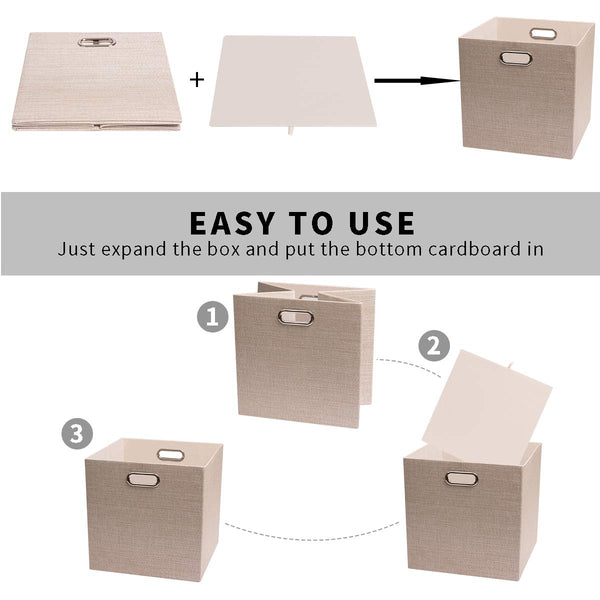 +

EASY TO USE
Just expand the box and put the bottom cardboard in

1

2

3