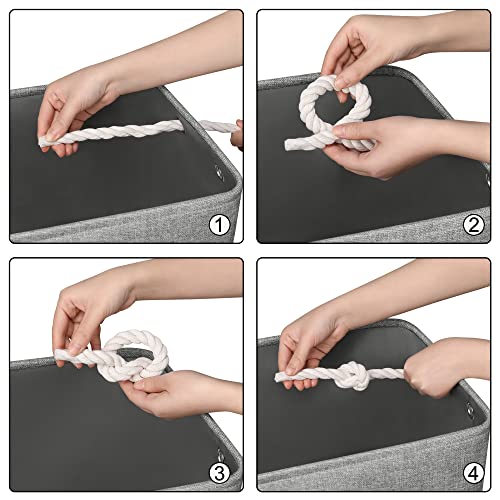 1
2
3
4