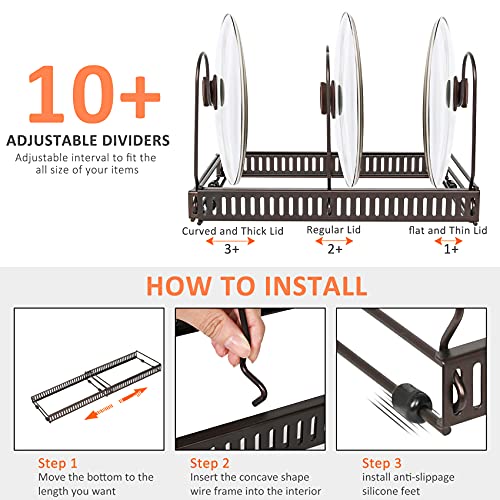 10+

ADJUSTABLE DIVIDERS

Adjustable interval to fit the all size of your items

Curved and Thick Lid
3+

Regular Lid
2+

flat and Thin Lid
1+

HOW TO INSTALL

Step 1
Move the bottom to the length you want

Step 2
Insert the concave shape wire frame into the interior

Step 3
install anti-slippage silicone feet